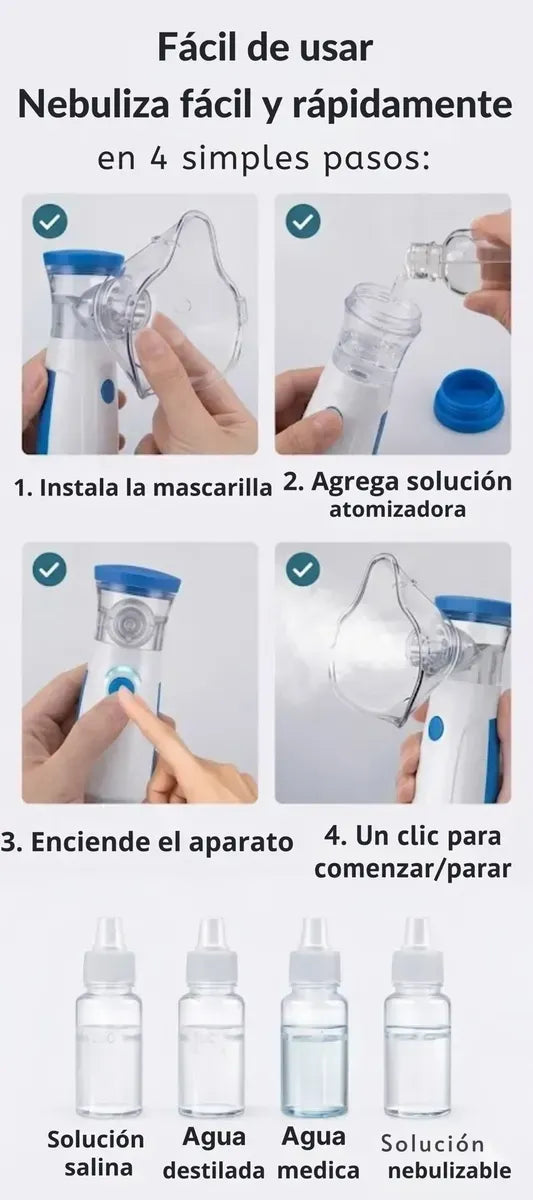 Fácil de usar
Nebuliza fácil y rápidamente
en 4 simples pasos:

1. Instala la mascarilla

2. Agrega solución atomizadora

3. Enciende el aparato

4. Un clic para comenzar/parar

Solución salina

Agua destilada

Agua medica

Solución nebulizable